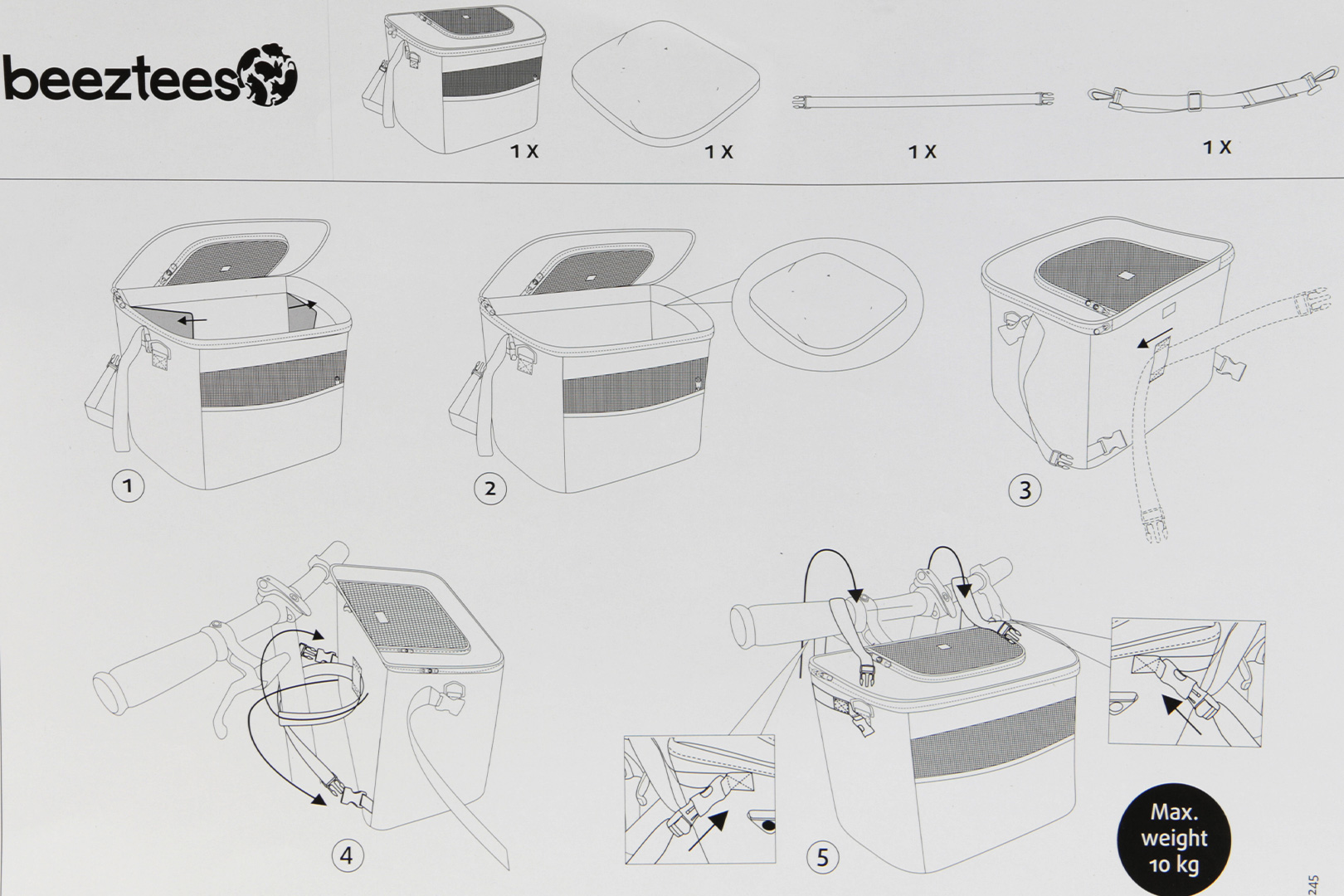 beeztees

1 X

1 X

1 X

1 X

1

2

3

4

5

Max. weight 10 kg

245